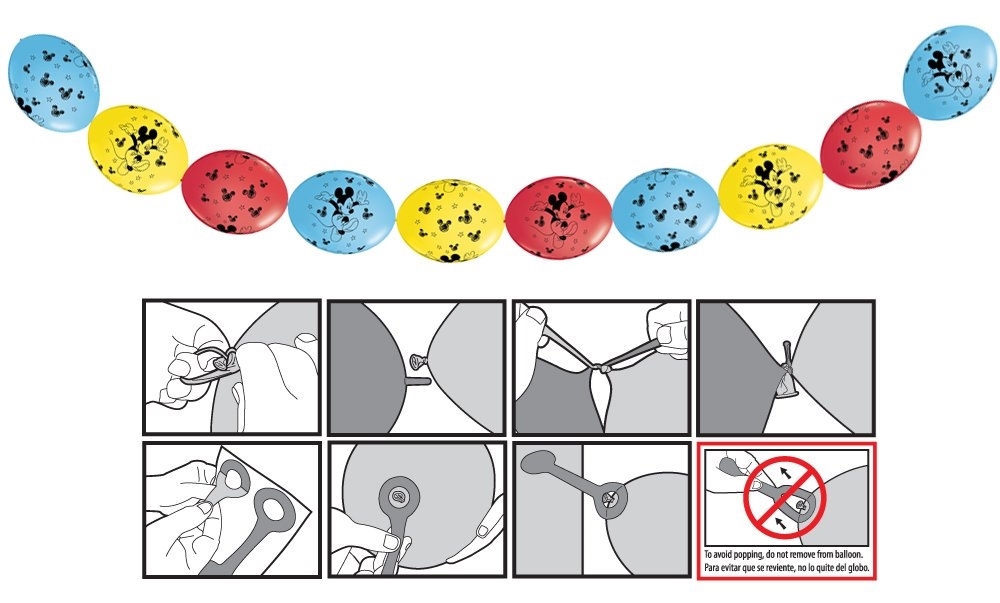 To avoid popping, do not remove from balloon.
Para evitar que se reviente, no lo quite del globo.